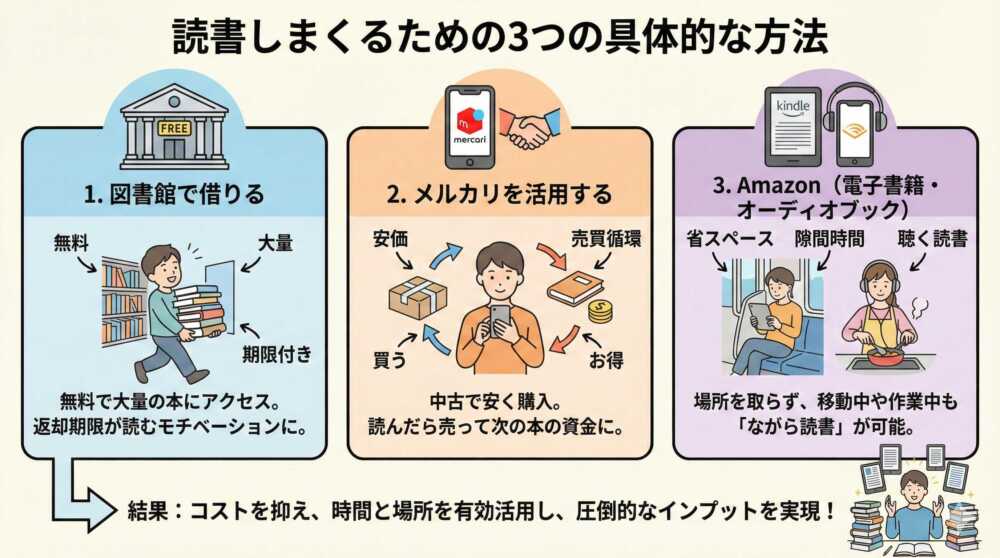 読書しまくるための3つの具体的な方法

FREE

1. 図書館で借りる

無料
大量
期限付き

無料で大量の本にアクセス。
返却期限が読むモチベーションに。

mercari

2. メルカリを活用する

安価
売買循環
買う
お得

中古で安く購入。
読んだら売って次の本の資金に。

kindle

3. Amazon（電子書籍・オーディオブック）

省スペース
隙間時間
聴く読書

場所を取らず、移動中や作業中も「ながら読書」が可能。

結果：コストを抑え、時間と場所を有効活用し、圧倒的なインプットを実現！